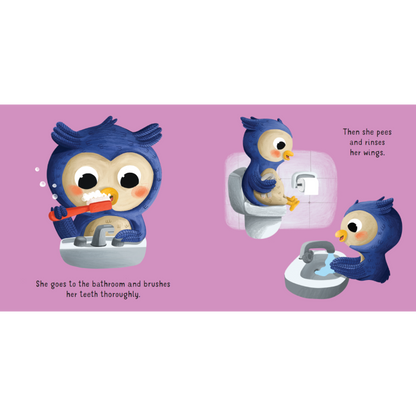 She goes to the bathroom and brushes her teeth thoroughly.

Then she pees and rinses her wings.