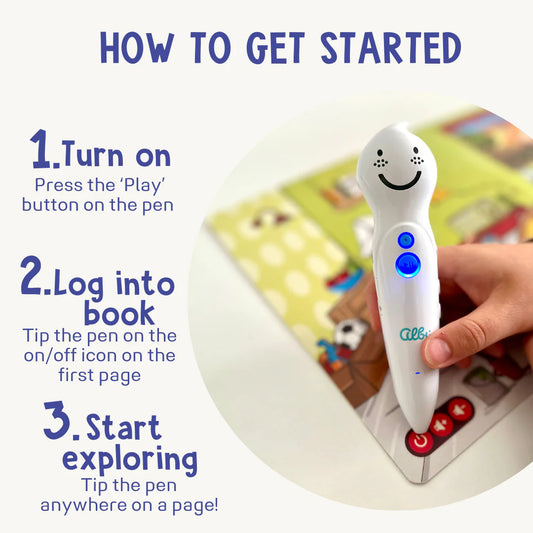 HOW TO GET STARTED

1. Turn on
Press the 'Play' button on the pen

2. Log into book
Tip the pen on the on/off icon on the first page

3. Start exploring
Tip the pen anywhere on a page!

Albi