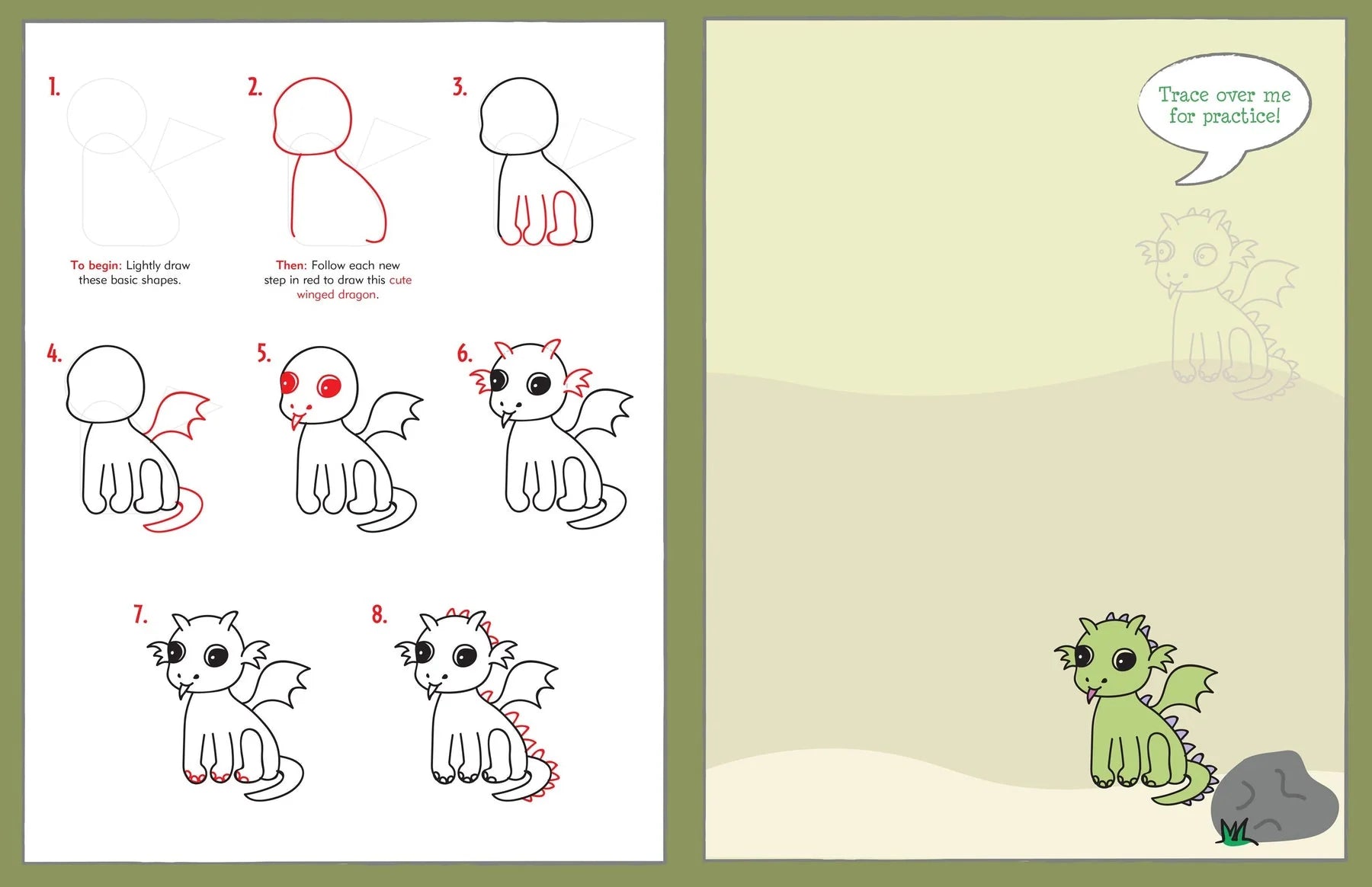 1.

2.

3.

To begin: Lightly draw these basic shapes.

Then: Follow each new step in red to draw this cute winged dragon.

4.

5.

6.

7.

8.

Trace over me for practice!