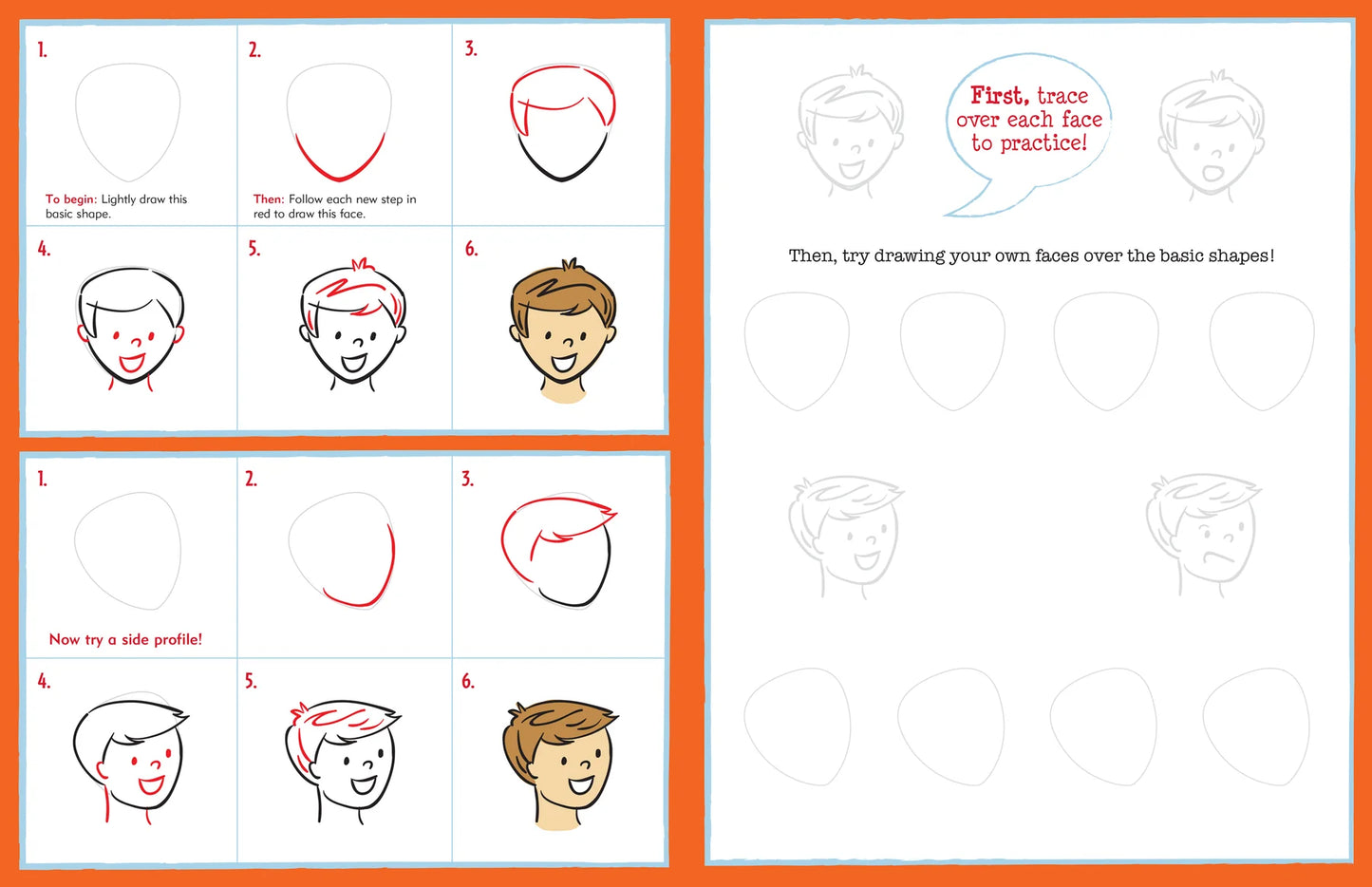 1.

To begin: Lightly draw this basic shape.

2.

Then: Follow each new step in red to draw this face.

3.

4.

5.

6.

1.

Now try a side profile!

2.

3.

4.

5.

6.

First, trace over each face to practice!

Then, try drawing your own faces over the basic shapes!