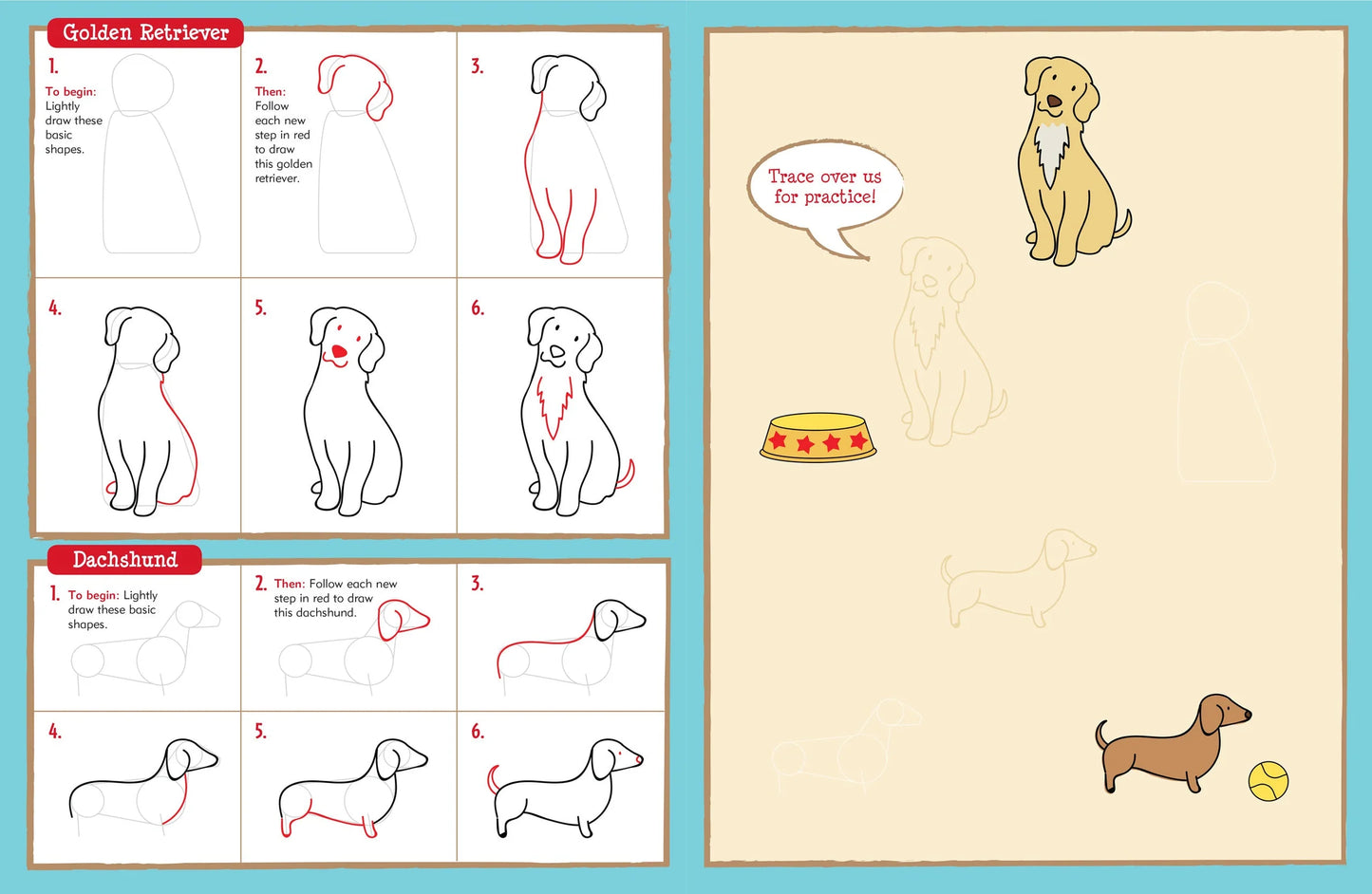 Golden Retriever

1. To begin: Lightly draw these basic shapes.

2. Then: Follow each new step in red to draw this golden retriever.

3.

4.

5.

6.

Dachshund

1. To begin: Lightly draw these basic shapes.

2. Then: Follow each new step in red to draw this dachshund.

3.

4.

5.

6.

Trace over us for practice!