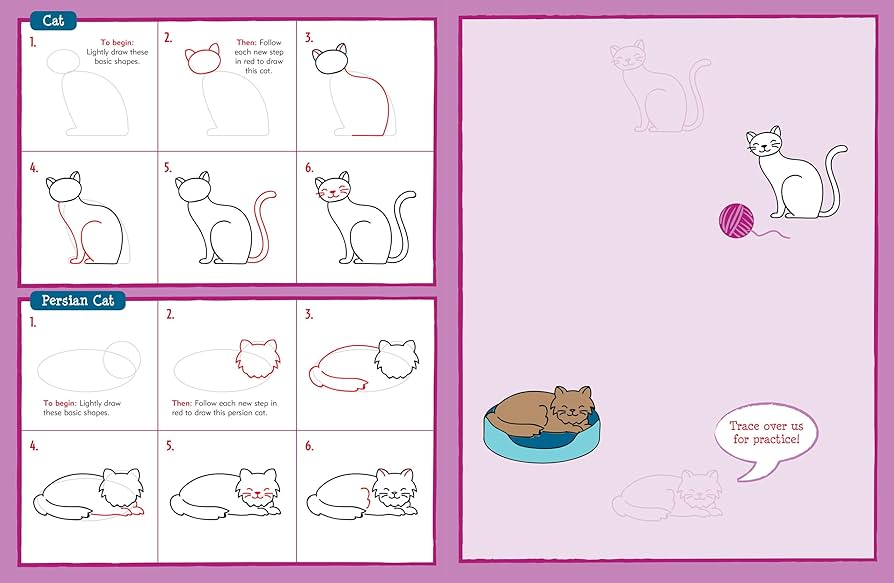 Cat

1. To begin: Lightly draw these basic shapes.

2. Then: Follow each new step in red to draw this cat.

3.

4.

5.

6.

Persian Cat

1. To begin: Lightly draw these basic shapes.

2. Then: Follow each new step in red to draw this persian cat.

3.

4.

5.

6.

Trace over us for practice!