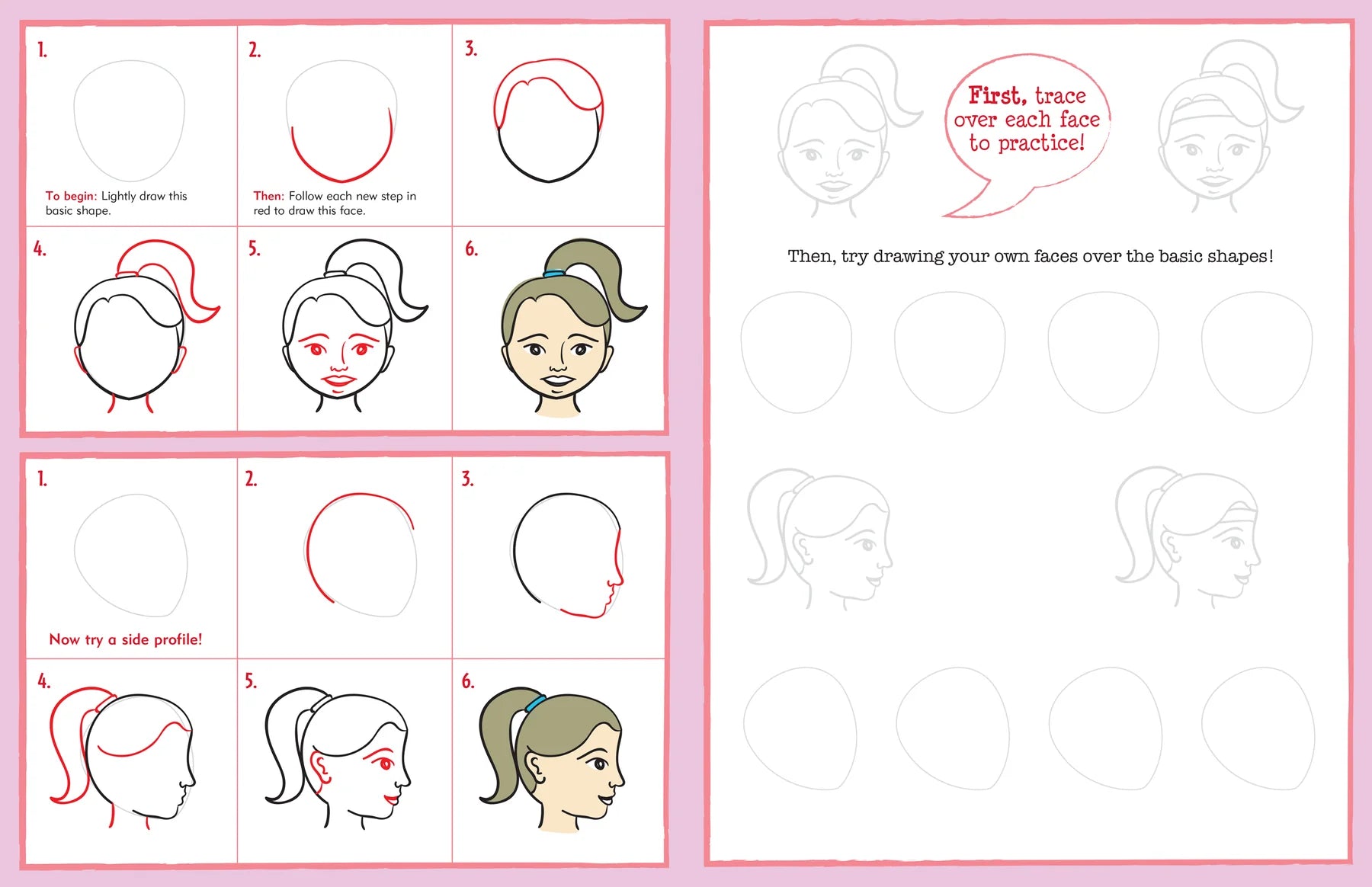 1.

To begin: Lightly draw this basic shape.

2.

Then: Follow each new step in red to draw this face.

3.

4.

5.

6.

1.

Now try a side profile!

2.

3.

4.

5.

6.

First, trace over each face to practice!

Then, try drawing your own faces over the basic shapes!