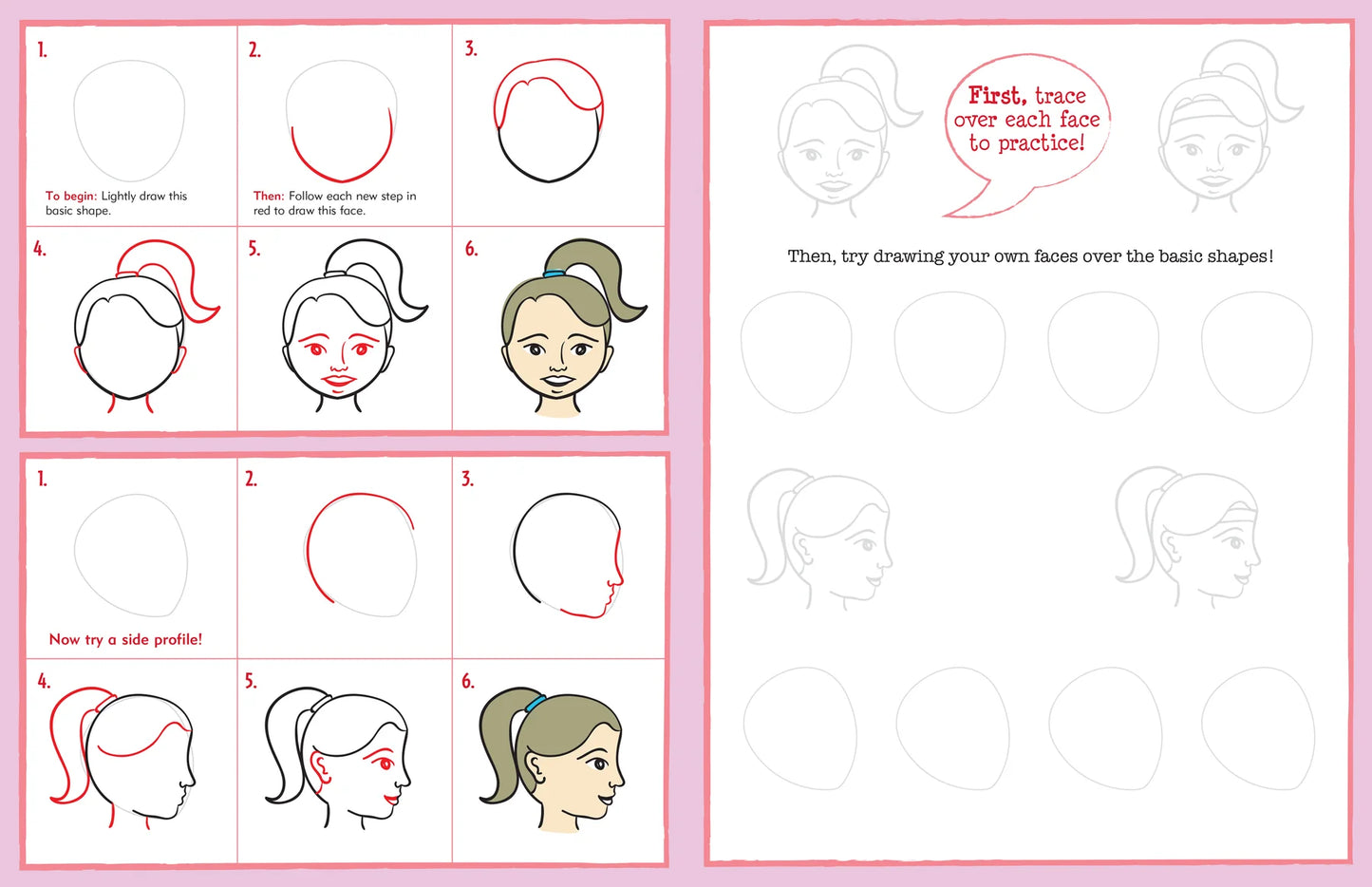 1.

To begin: Lightly draw this basic shape.

2.

Then: Follow each new step in red to draw this face.

3.

4.

5.

6.

1.

Now try a side profile!

2.

3.

4.

5.

6.

First, trace over each face to practice!

Then, try drawing your own faces over the basic shapes!